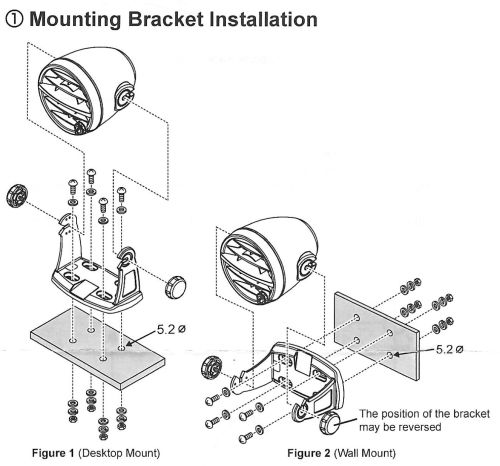 ① Mounting Bracket Installation

5.2 ø

5.2 ø

The position of the bracket may be reversed

Figure 1 (Desktop Mount)

Figure 2 (Wall Mount)